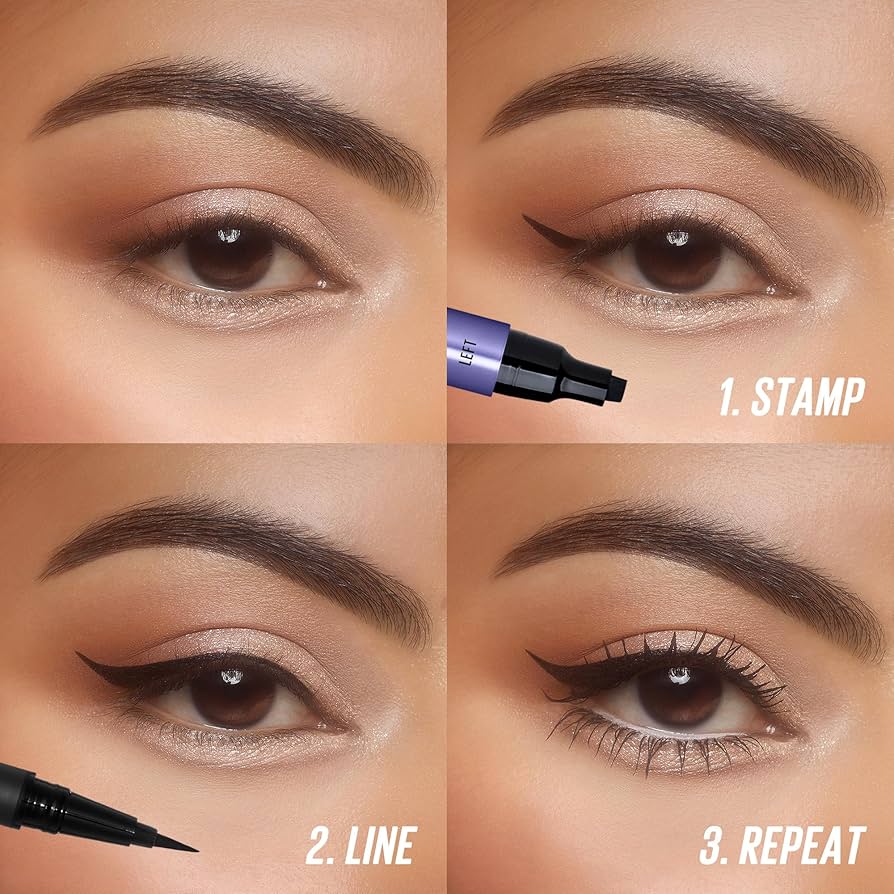 LEFT

1. STAMP

2. LINE

3. REPEAT